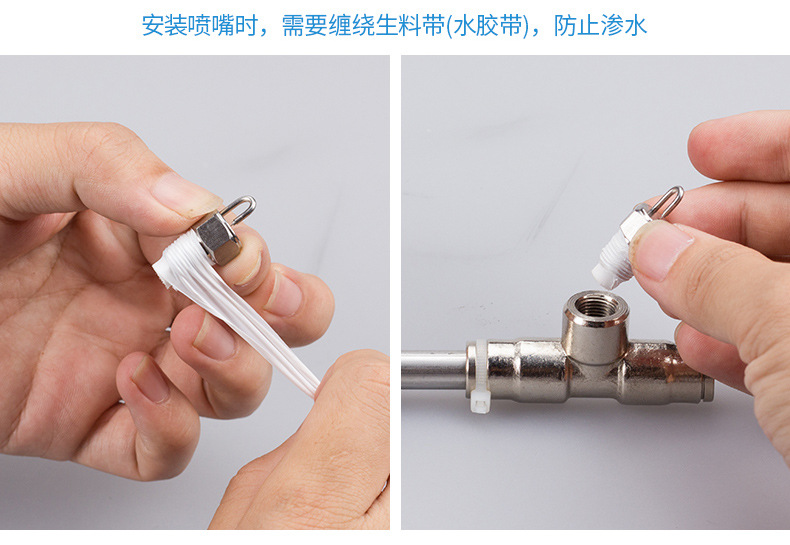 安装喷嘴时，需要缠绕生料带(水胶带)，防止渗水